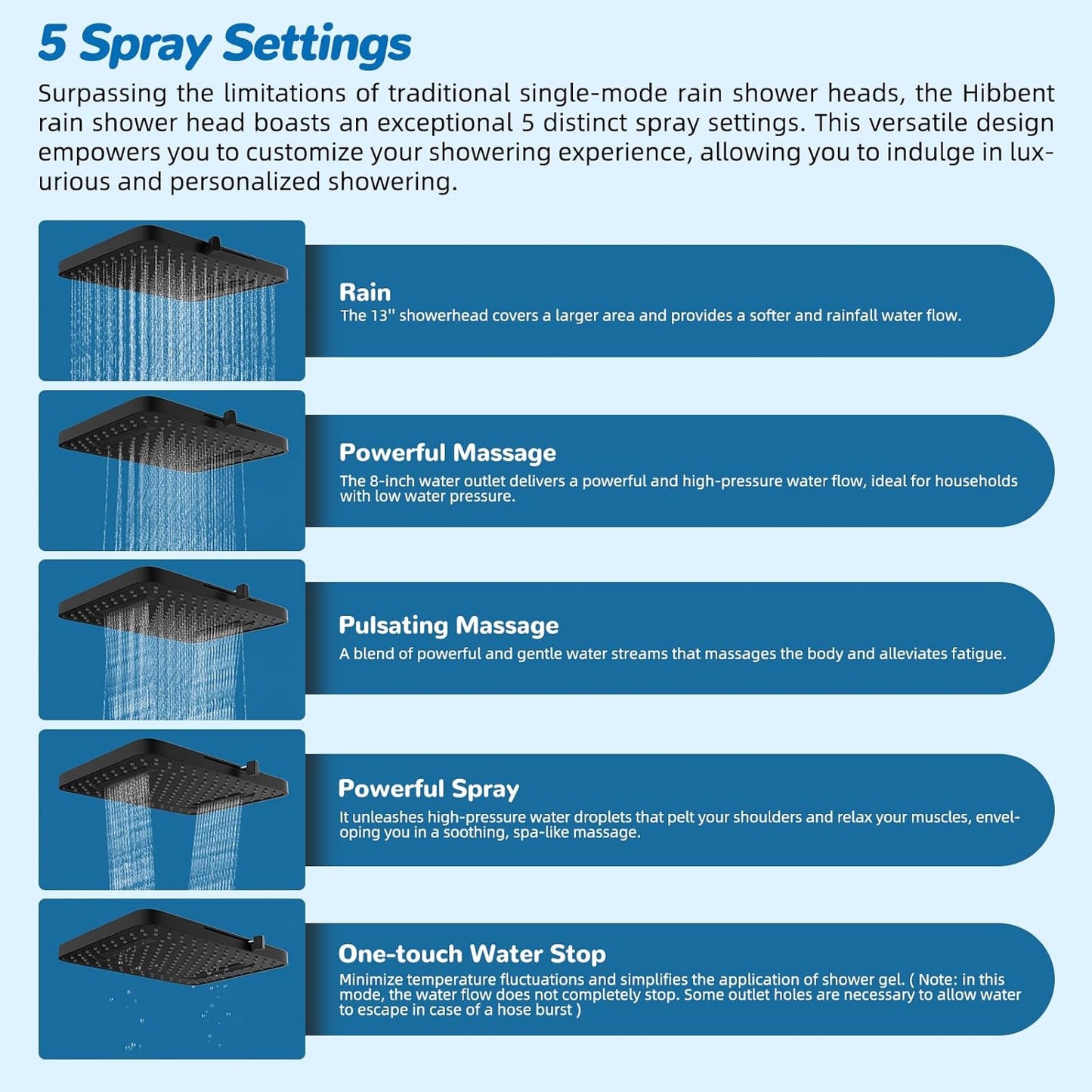 5 Spray Settings

Surpassing the limitations of traditional single-mode rain shower heads, the Hibbent rain shower head boasts an exceptional 5 distinct spray settings. This versatile design empowers you to customize your showering experience, allowing you to indulge in luxurious and personalized showering.

Rain
The 13'' showerhead covers a larger area and provides a softer and rainfall water flow.

Powerful Massage
The 8-inch water outlet delivers a powerful and high-pressure water flow, ideal for households with low water pressure.

Pulsating Massage
A blend of powerful and gentle water streams that massages the body and alleviates fatigue.

Powerful Spray
It unleashes high-pressure water droplets that pelt your shoulders and relax your muscles, enveloping you in a soothing, spa-like massage.

One-touch Water Stop
Minimize temperature fluctuations and simplifies the application of shower gel. ( Note: in this mode, the water flow does not completely stop. Some outlet holes are necessary to allow water to escape in case of a hose burst )